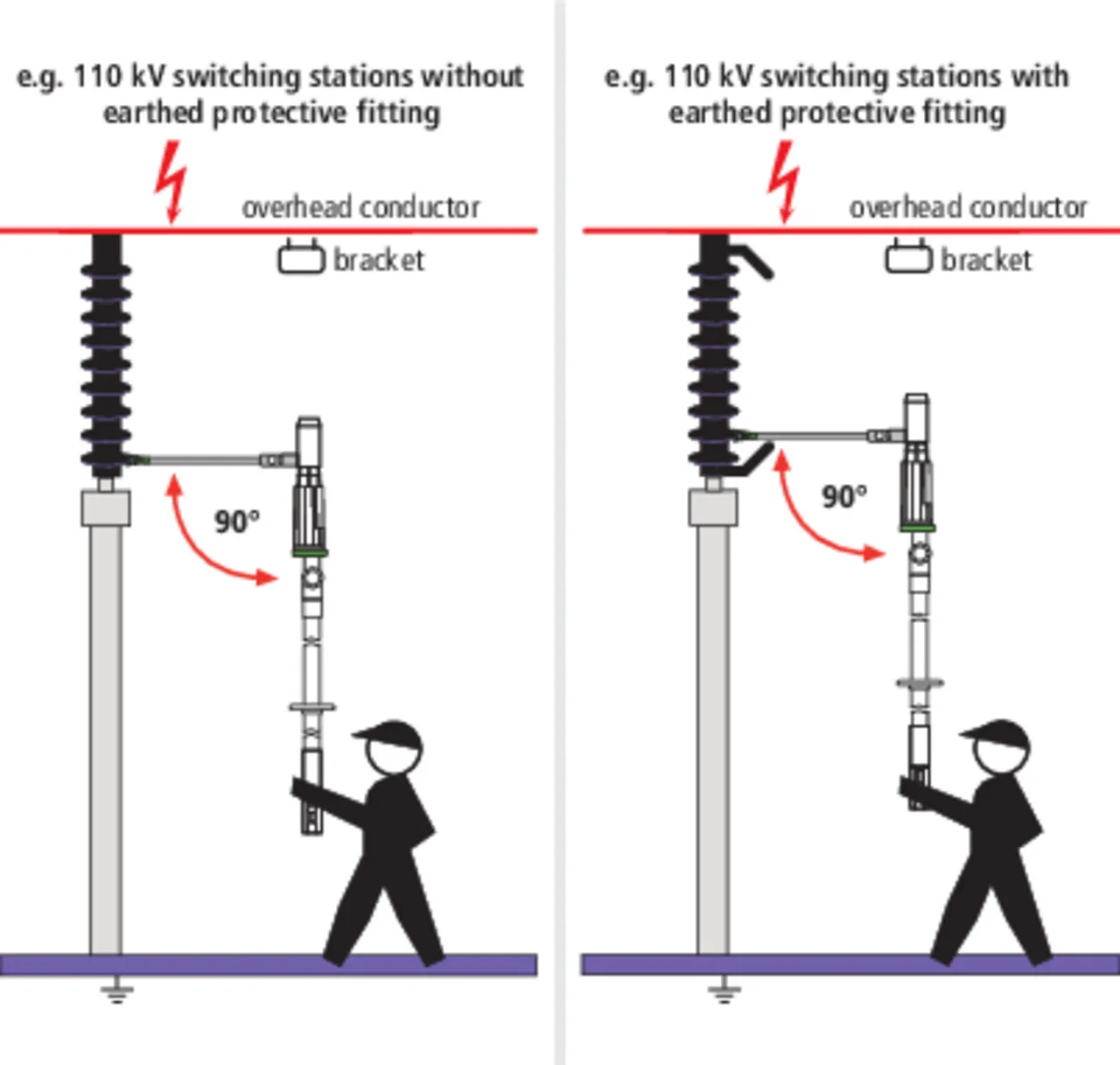 e.g. 110 kV switching stations without earthed protective fitting

overhead conductor

bracket

90°

e.g. 110 kV switching stations with earthed protective fitting

overhead conductor

bracket

90°